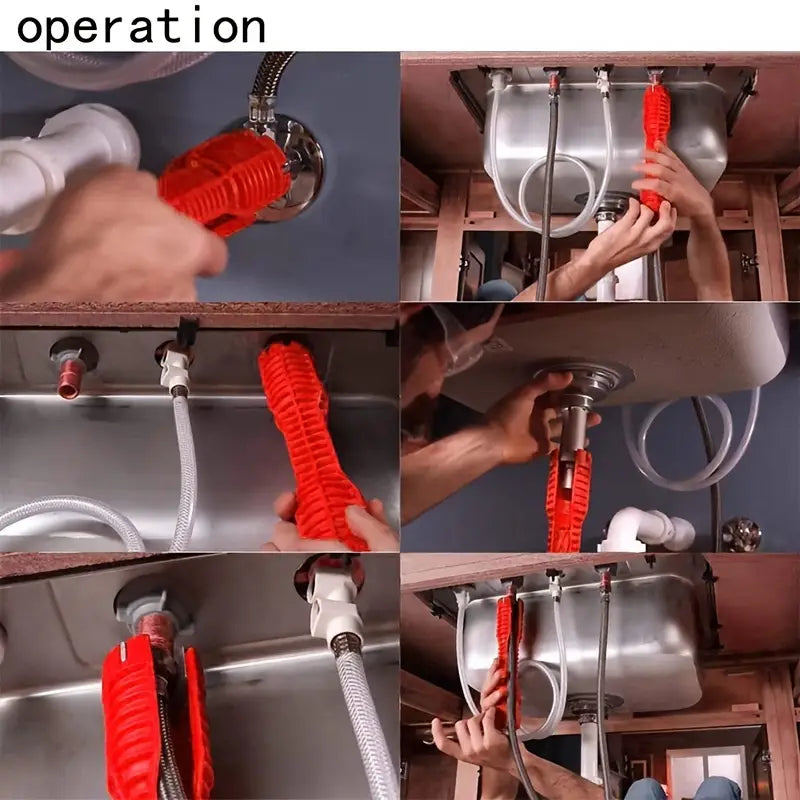 operation