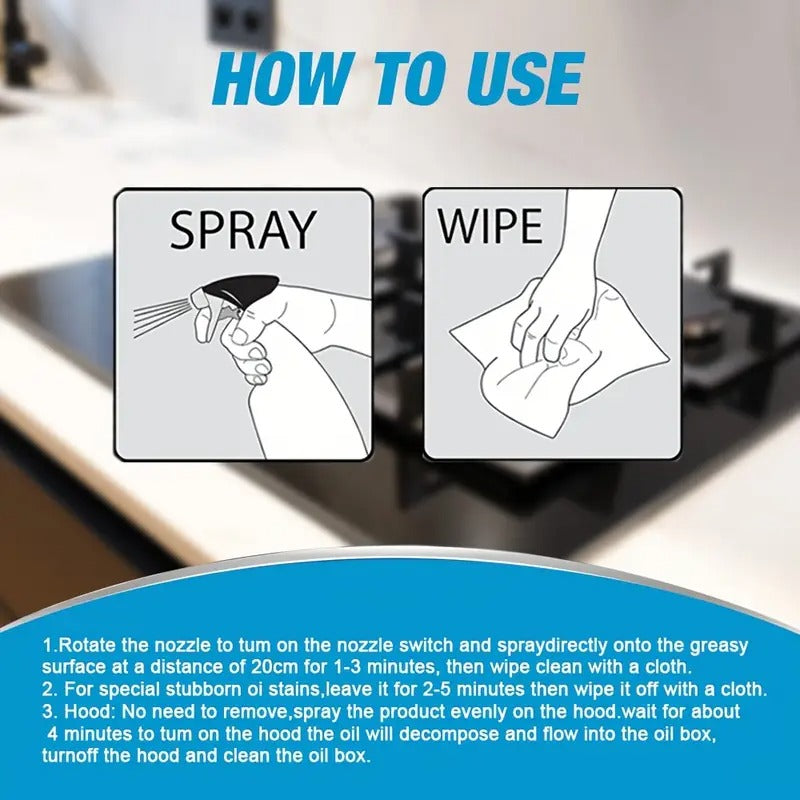 HOW TO USE

SPRAY

WIPE

1.Rotate the nozzle to tum on the nozzle switch and spraydirectly onto the greasy surface at a distance of 20cm for 1-3 minutes, then wipe clean with a cloth.
2. For special stubborn oi stains,leave it for 2-5 minutes then wipe it off with a cloth.
3. Hood: No need to remove,spray the product evenly on the hood.wait for about 4 minutes to tum on the hood the oil will decompose and flow into the oil box, turnoff the hood and clean the oil box.