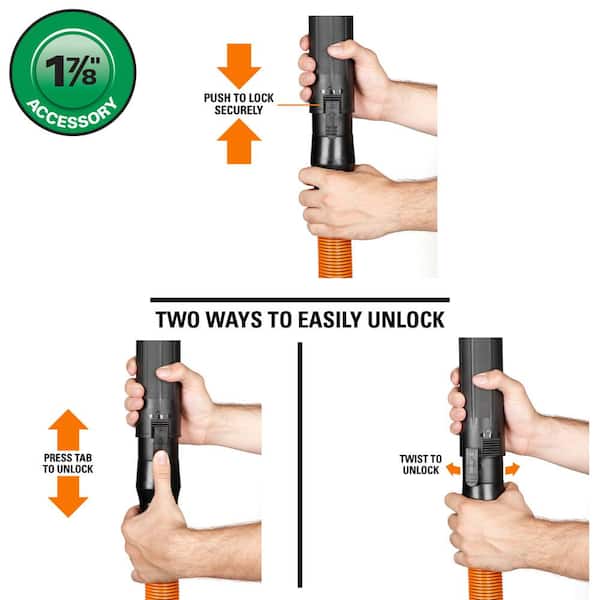 $1\frac{7}{8}$"
ACCESSORY

PUSH TO LOCK SECURELY

TWO WAYS TO EASILY UNLOCK

PRESS TAB TO UNLOCK

TWIST TO UNLOCK