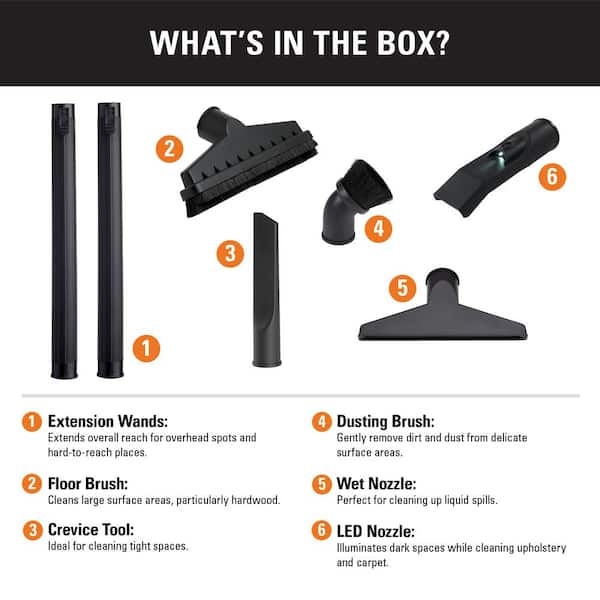 WHAT'S IN THE BOX?

2

6

4

3

5

1

1 Extension Wands:
Extends overall reach for overhead spots and hard-to-reach places.

2 Floor Brush:
Cleans large surface areas, particularly hardwood.

3 Crevice Tool:
Ideal for cleaning tight spaces.

4 Dusting Brush:
Gently remove dirt and dust from delicate surface areas.

5 Wet Nozzle:
Perfect for cleaning up liquid spills.

6 LED Nozzle:
Illuminates dark spaces while cleaning upholstery and carpet.